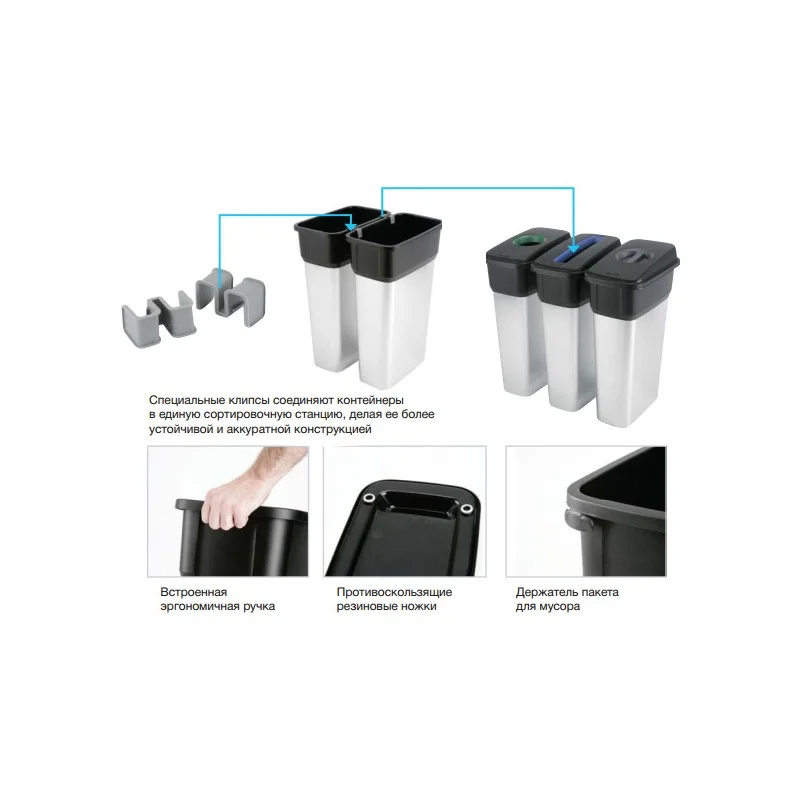 Специальные клипсы соединяют контейнеры в единую сортировочную станцию, делая ее более устойчивой и аккуратной конструкцией

Встроенная эргономичная ручка

Противоскользящие резиновые ножки

Держатель пакета для мусора