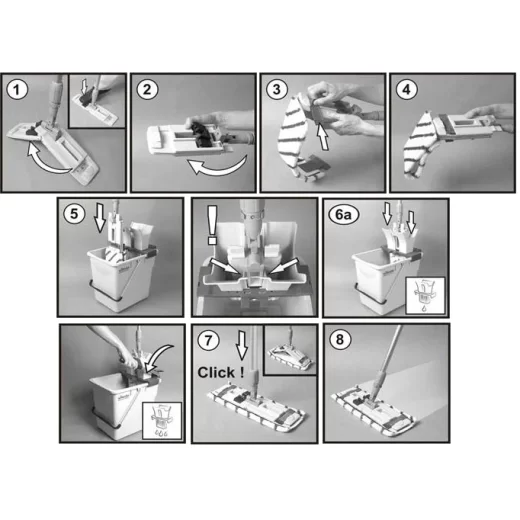 1

2

3

4

5

!

6a

7

Click !

8